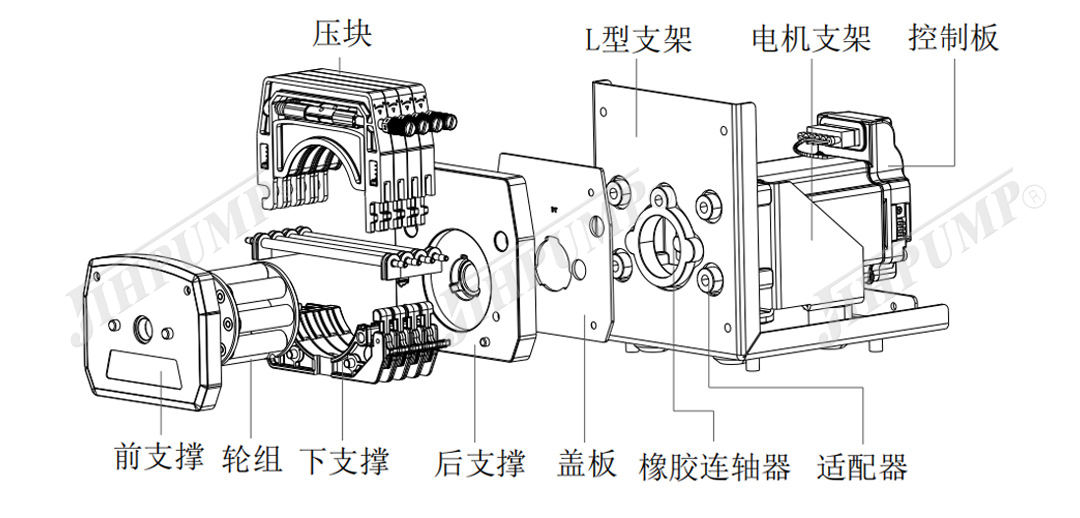 压块

L型支架

电机支架

控制板

JIHPUMP

JIHPUMP

JIHPUMP®

前支撑

轮组

下支撑

后支撑

盖板

橡胶连轴器

适配器