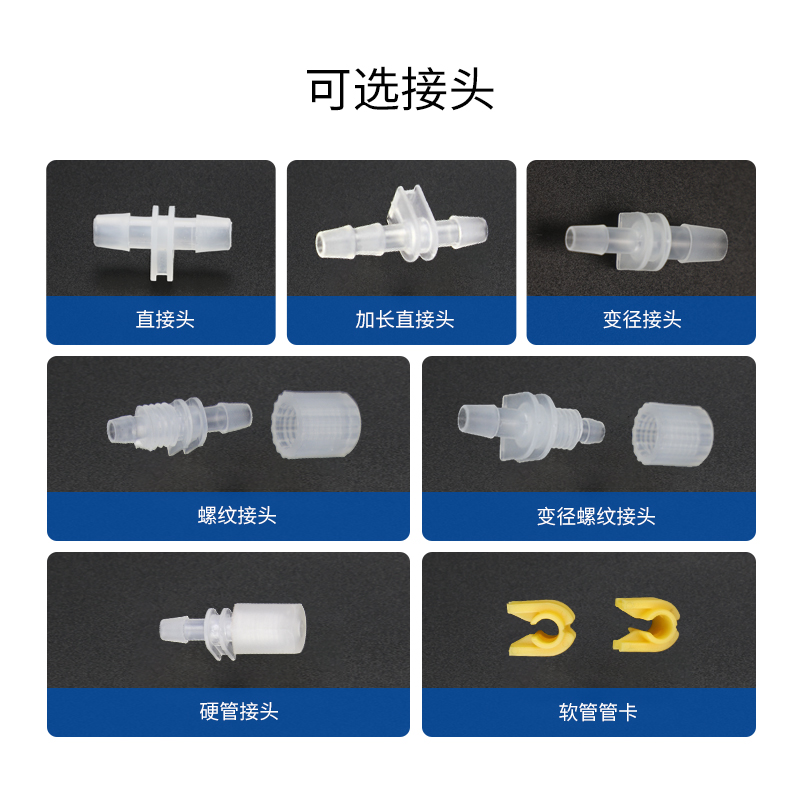 可选接头

直接头

加长直接头

变径接头

螺纹接头

变径螺纹接头

硬管接头

软管管卡