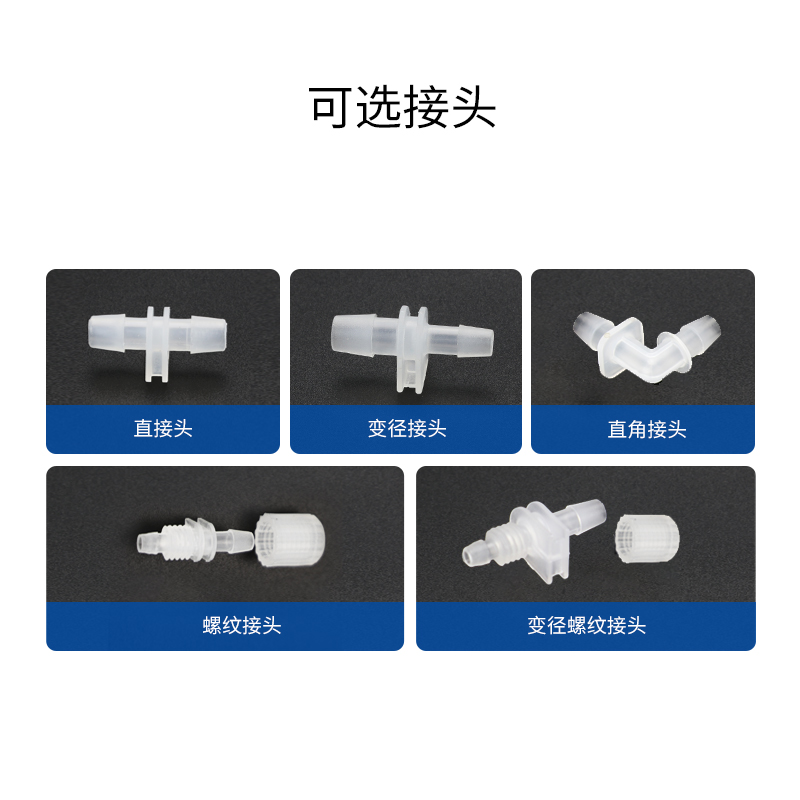 可选接头

直接头

变径接头

直角接头

螺纹接头

变径螺纹接头